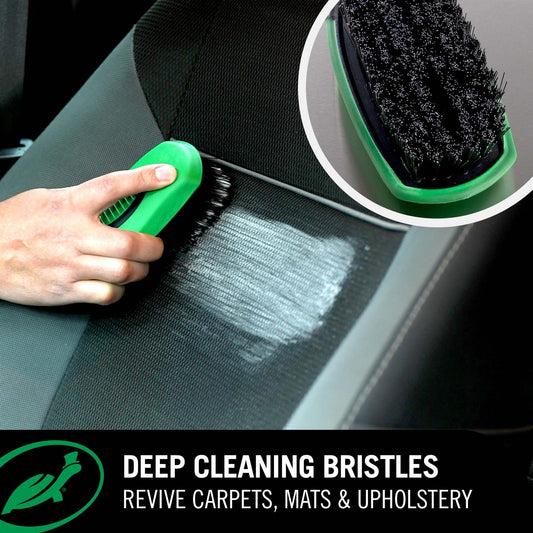 DEEP CLEANING BRISTLES
REVIVE CARPETS, MATS & UPHOLSTERY