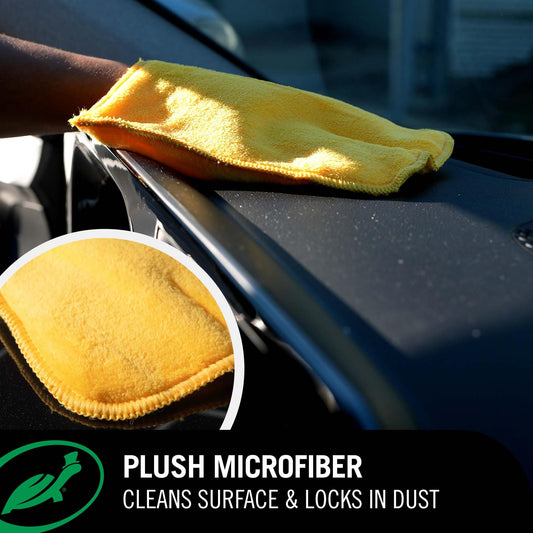 PLUSH MICROFIBER
CLEANS SURFACE & LOCKS IN DUST