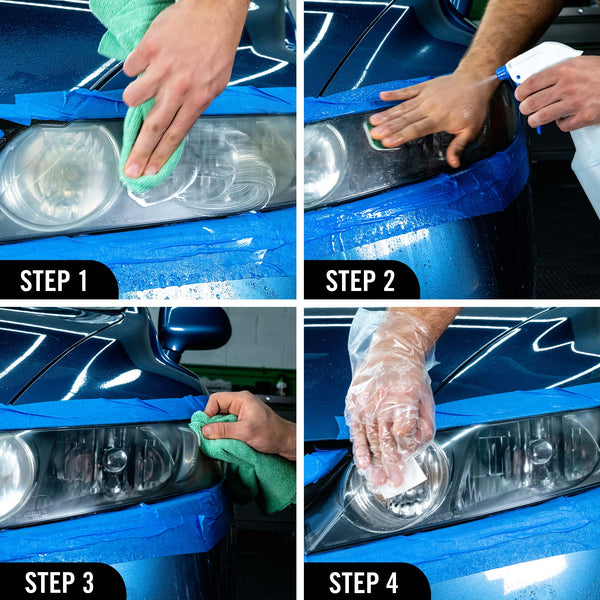 STEP 1

STEP 2

STEP 3

STEP 4