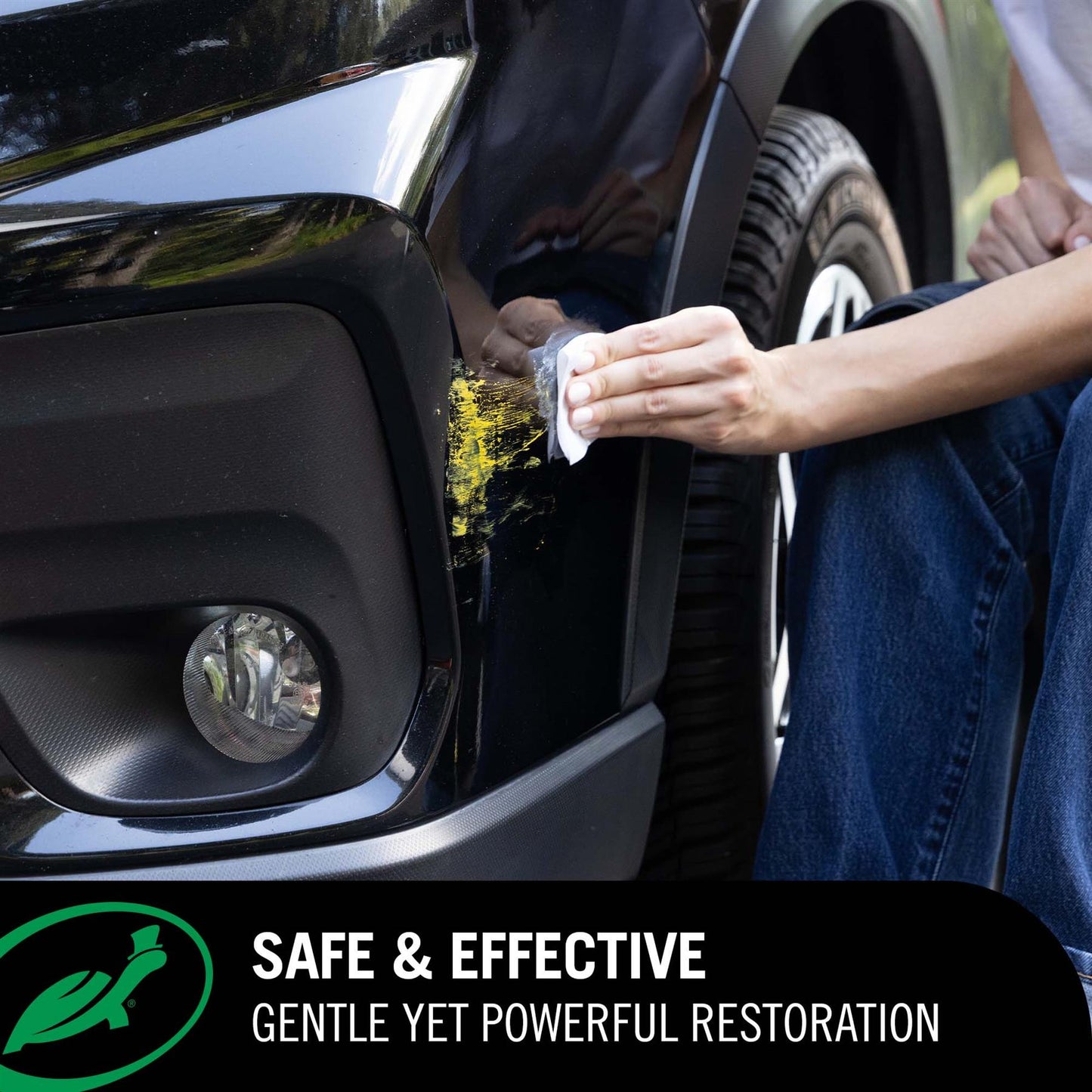 SAFE & EFFECTIVE
GENTLE YET POWERFUL RESTORATION