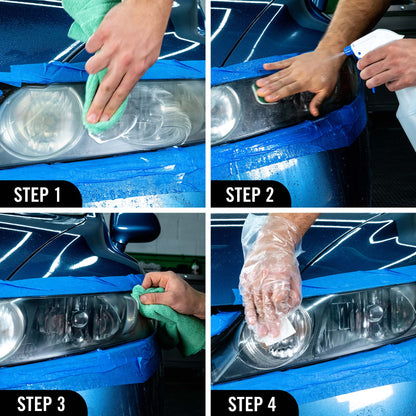 STEP 1

STEP 2

STEP 3

STEP 4