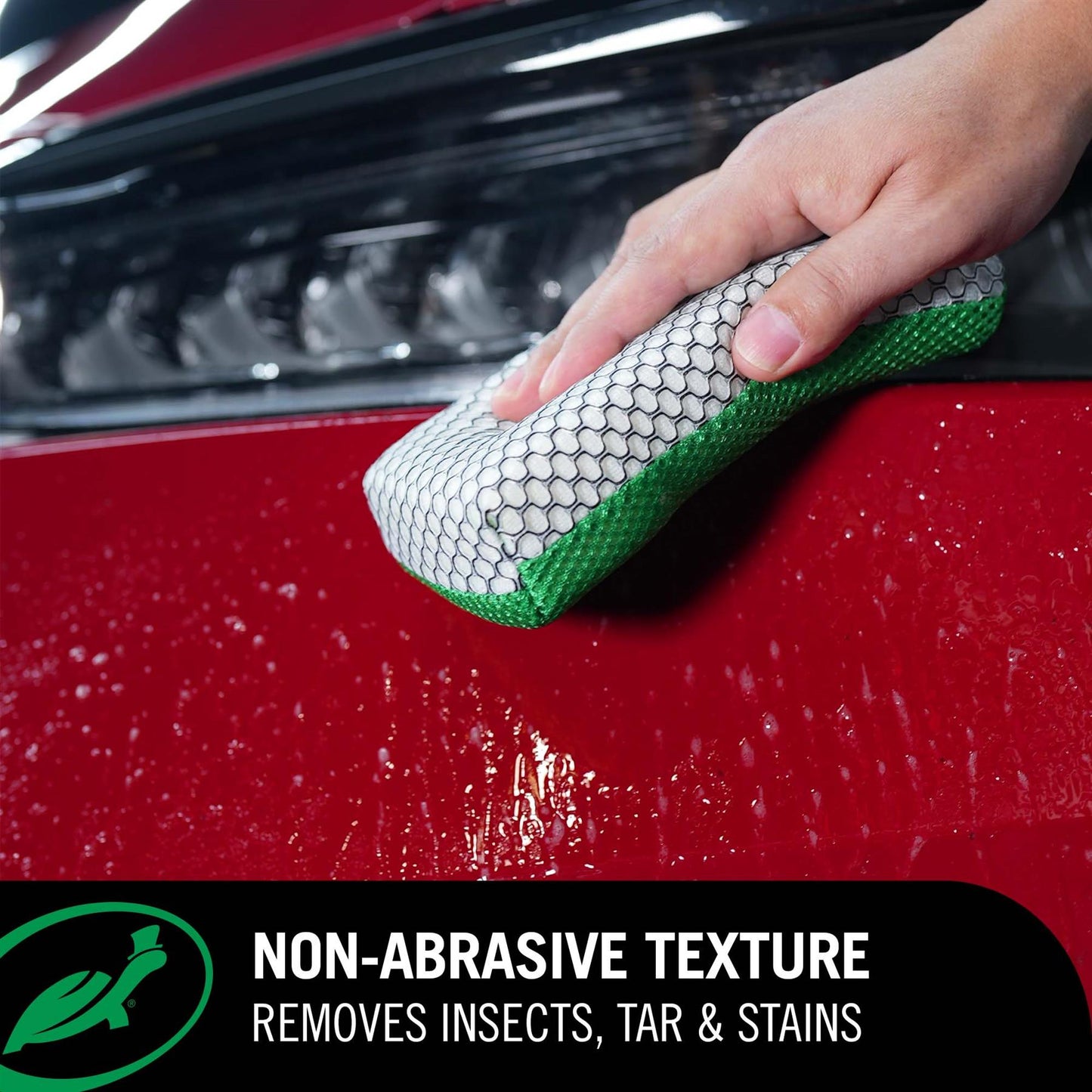 NON-ABRASIVE TEXTURE
REMOVES INSECTS, TAR & STAINS