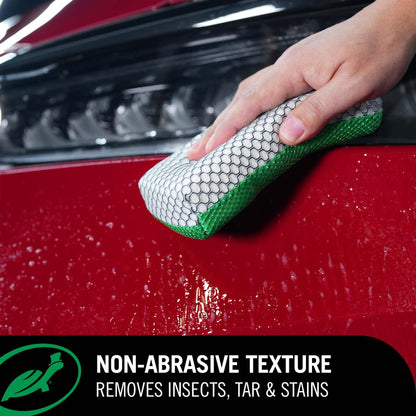 NON-ABRASIVE TEXTURE
REMOVES INSECTS, TAR & STAINS