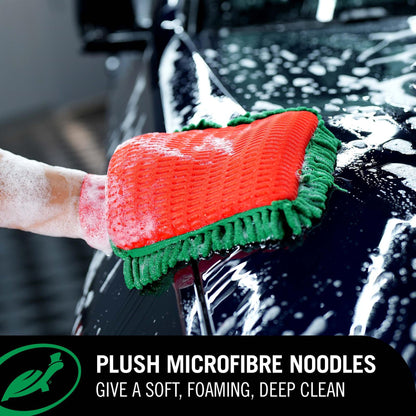 PLUSH MICROFIBRE NOODLES
GIVE A SOFT, FOAMING, DEEP CLEAN