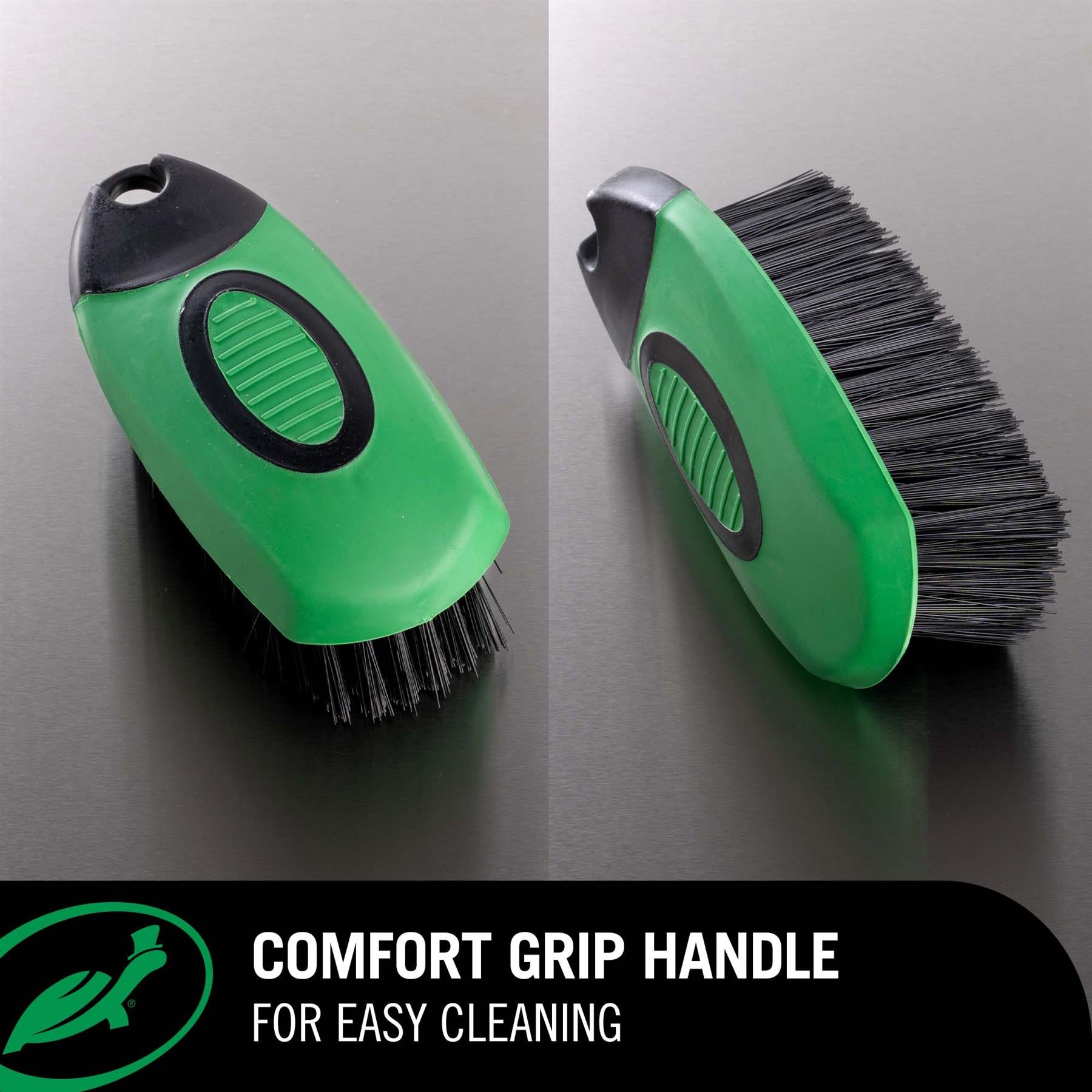 COMFORT GRIP HANDLE
FOR EASY CLEANING