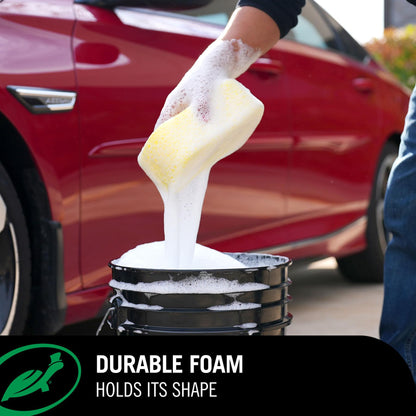 DURABLE FOAM
HOLDS ITS SHAPE